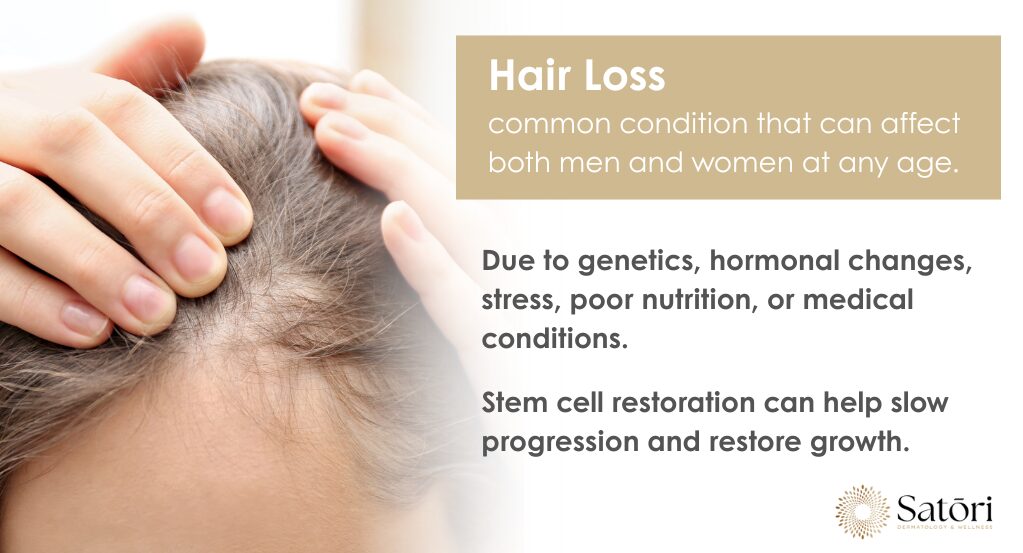 Hair Loss
common condition that can affect both men and women at any age.

Due to genetics, hormonal changes, stress, poor nutrition, or medical conditions.

Stem cell restoration can help slow progression and restore growth.

Satōri
DERMATOLOGY & WELLNESS